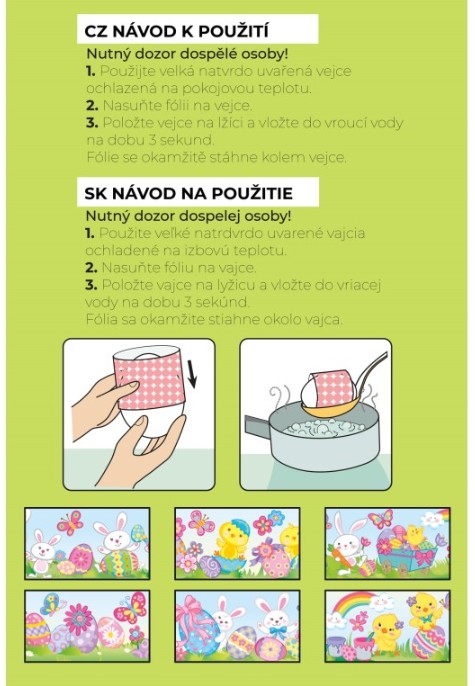 CZ NÁVOD K POUŽITÍ

Nutný dozor dospělé osoby!
1. Použijte velká natvrdo uvařená vejce ochlazená na pokojovou teplotu.
2. Nasuňte fólii na vejce.
3. Položte vejce na lžíci a vložte do vroucí vody na dobu 3 sekund.
Fólie se okamžitě stáhne kolem vejce.

SK NÁVOD NA POUŽITIE

Nutný dozor dospelej osoby!
1. Použite veľké natrdvrdo uvarené vajcia ochladené na izbovú teplotu.
2. Nasuňte fóliu na vajce.
3. Položte vajce na lyžicu a vložte do vriacej vody na dobu 3 sekúnd.
Fólia sa okamžite stiahne okolo vajca.